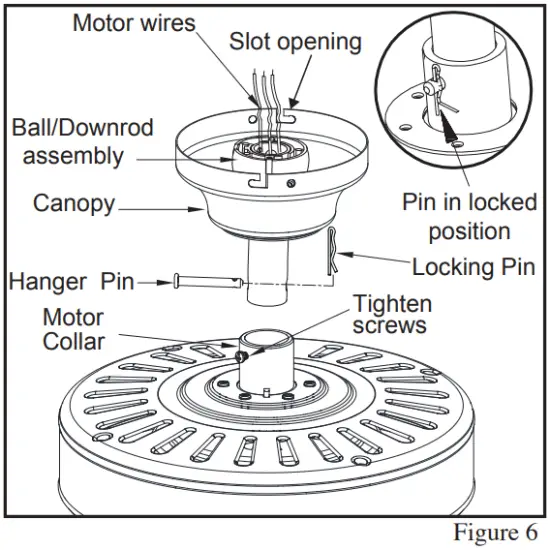 Motor wires

Slot opening

Ball/Downrod assembly

Canopy

Pin in locked position

Locking Pin

Hanger Pin

Motor Collar

Tighten screws

Figure 6