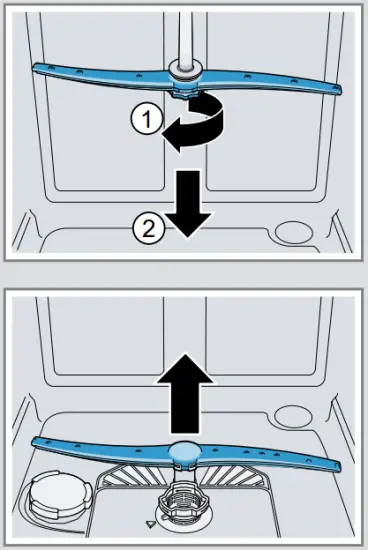 1
2