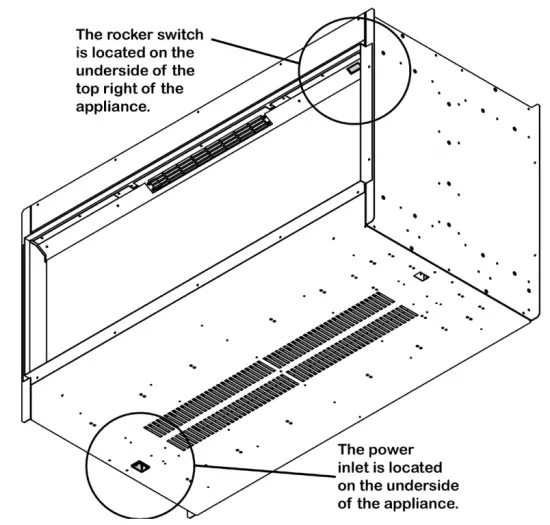 The rocker switch is located on the underside of the top right of the appliance.

The power inlet is located on the underside of the appliance.