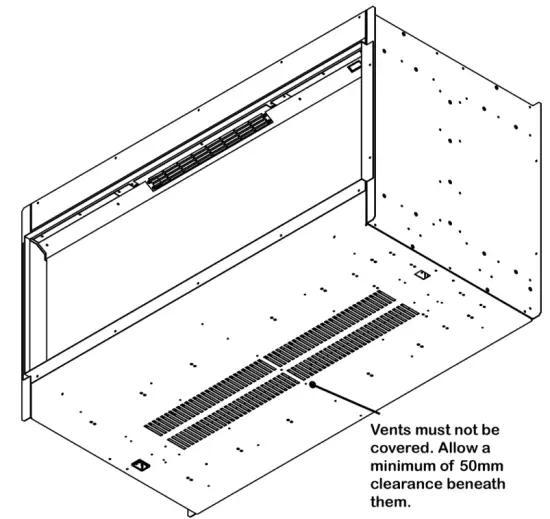 Vents must not be covered. Allow a minimum of 50mm clearance beneath them.