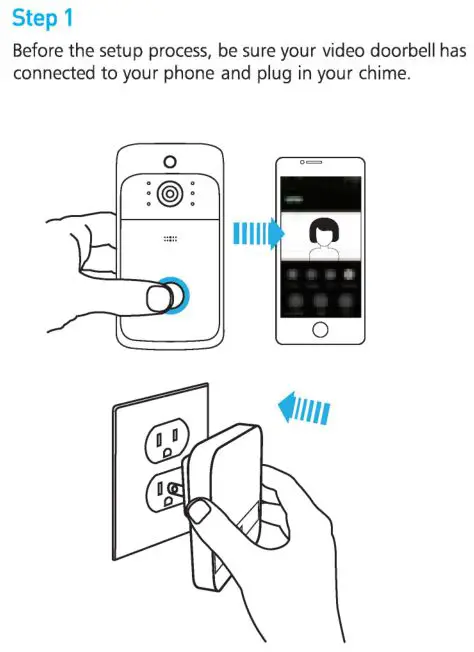 Step 1

Before the setup process, be sure your video doorbell has connected to your phone and plug in your chime.