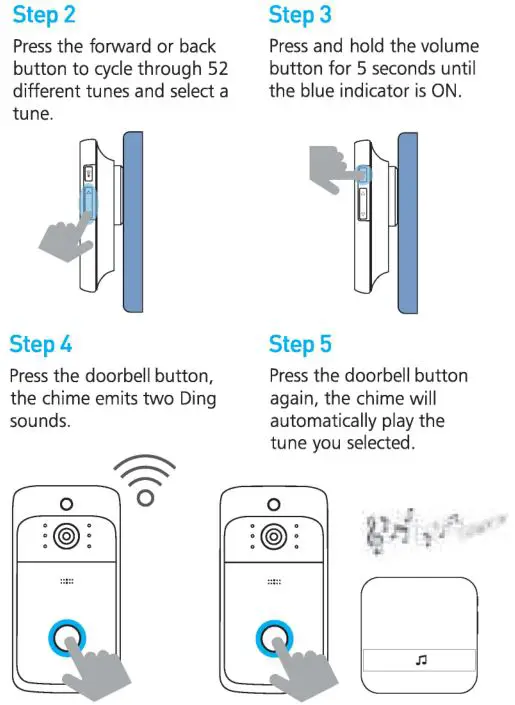 Step 2

Press the forward or back button to cycle through 52 different tunes and select a tune.

Step 3

Press and hold the volume button for 5 seconds until the blue indicator is ON.

Step 4

Press the doorbell button, the chime emits two Ding sounds.

Step 5

Press the doorbell button again, the chime will automatically play the tune you selected.