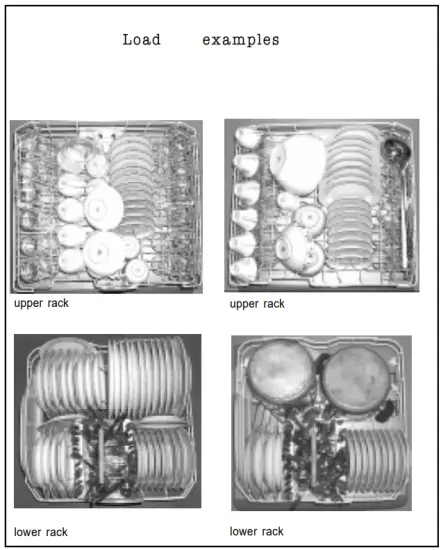 Load examples

upper rack

upper rack

lower rack

lower rack