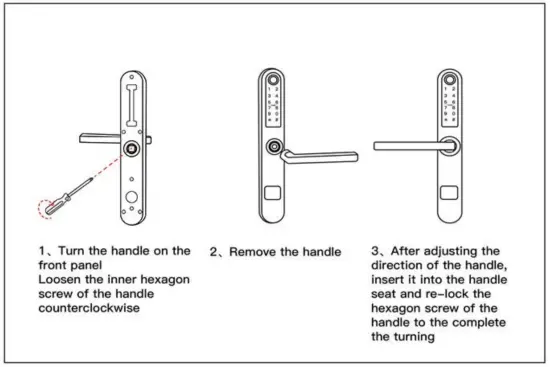 1 2
3 4
5 6
7 8
9 0

1 2
3 4
5 6
7 8
9 0

1、Turn the handle on the front panel
Loosen the inner hexagon screw of the handle counterclockwise

2、Remove the handle

3、After adjusting the direction of the handle, insert it into the handle seat and re-lock the hexagon screw of the handle to the complete the turning