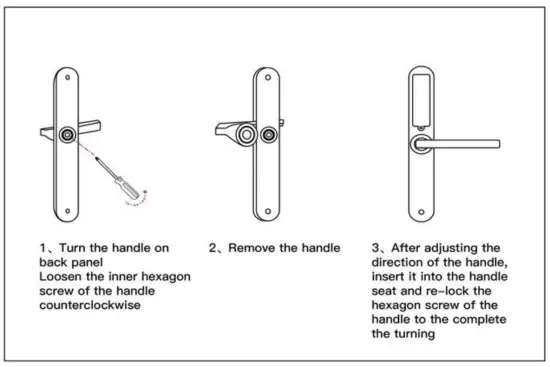 1、Turn the handle on back panel
Loosen the inner hexagon screw of the handle counterclockwise

2、Remove the handle

3、After adjusting the direction of the handle, insert it into the handle seat and re-lock the hexagon screw of the handle to the complete the turning