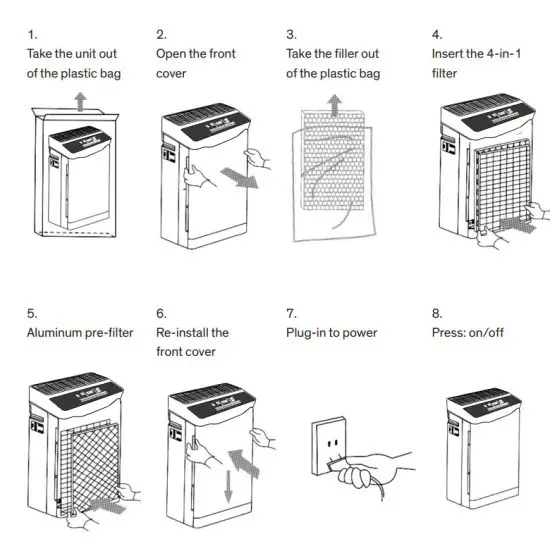 1.
Take the unit out of the plastic bag

2.
Open the front cover

3.
Take the filler out of the plastic bag

4.
Insert the 4-in-1 filter

5.
Aluminum pre-filter

6.
Re-install the front cover

7.
Plug-in to power

8.
Press: on/off