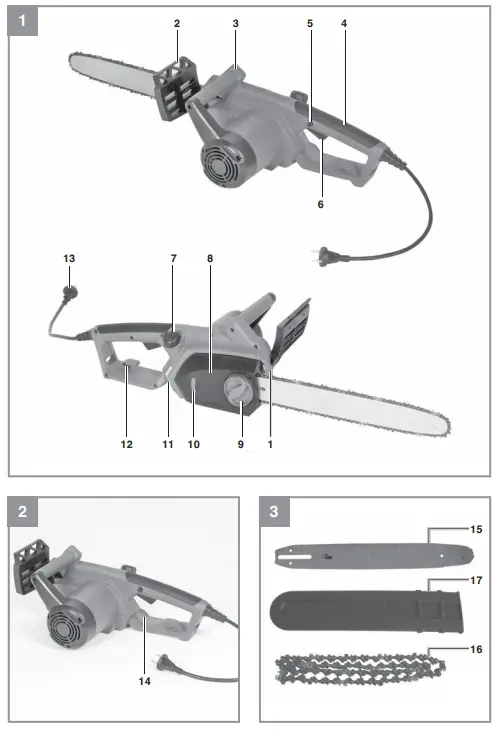 1
2 3 5 4
6
13 7 8
12 11 10 9 1

2
14

3
15
17
16