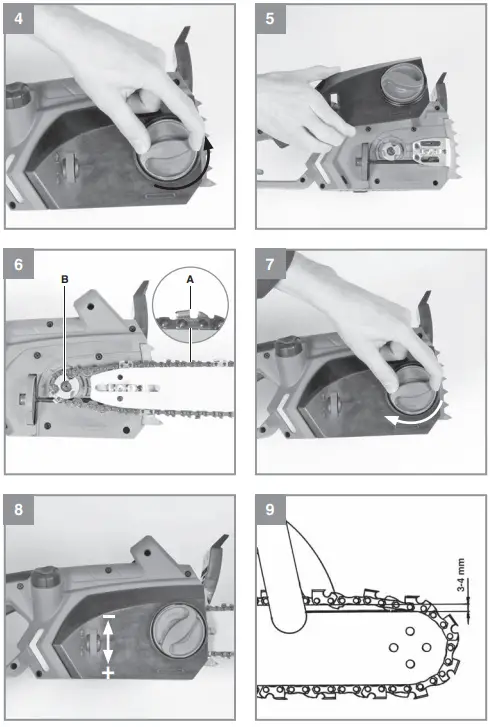 4

5

6

B

A

7

8

−

+

9

3-4 mm