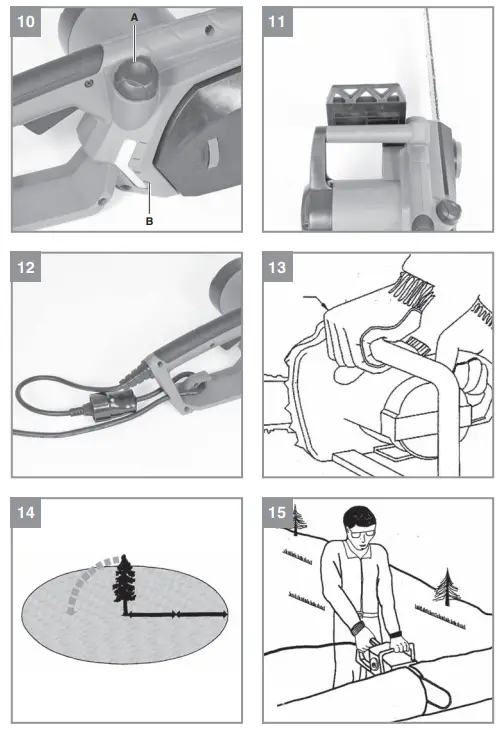 10
A
B
11
12
13
14
15