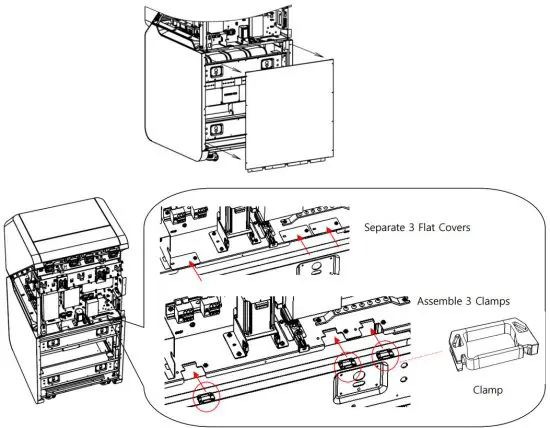 Separate 3 Flat Covers

Assemble 3 Clamps

Clamp