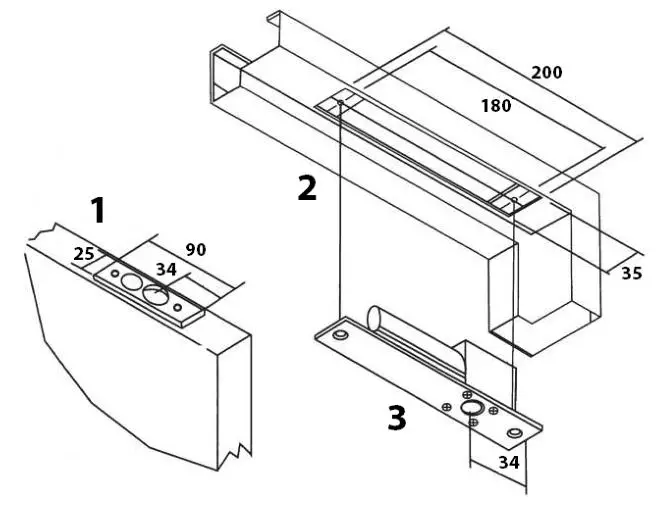 200
180
2
35
1
25
90
34
3
34