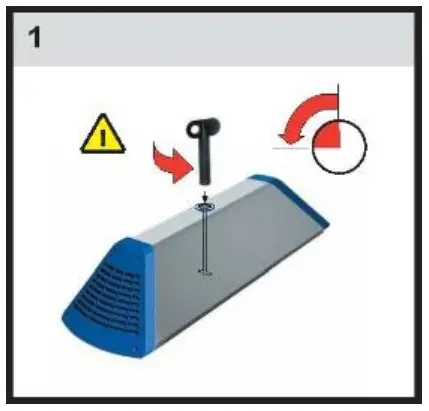 1