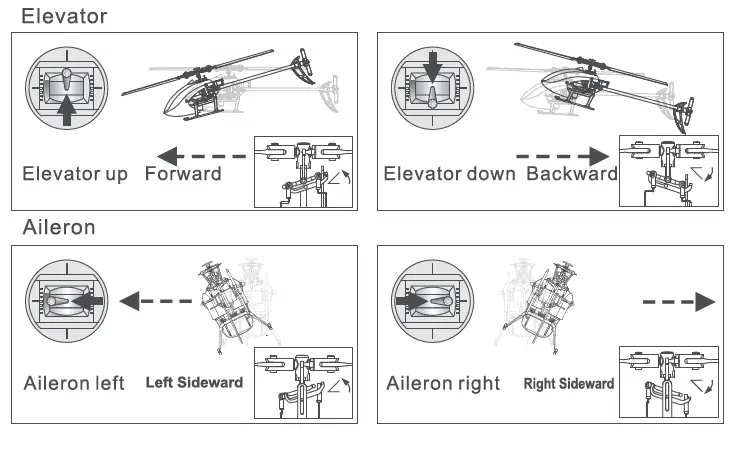 Elevator

Elevator up Forward

Elevator down Backward

Aileron

Aileron left Left Sideward

Aileron right Right Sideward