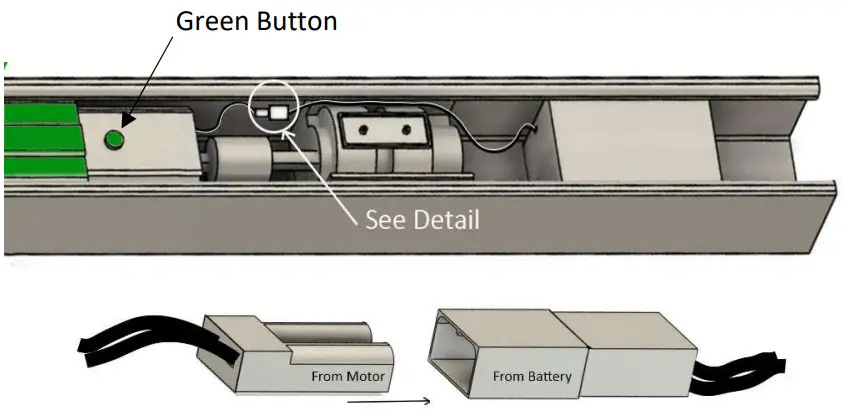 Green Button

See Detail

From Motor

From Battery