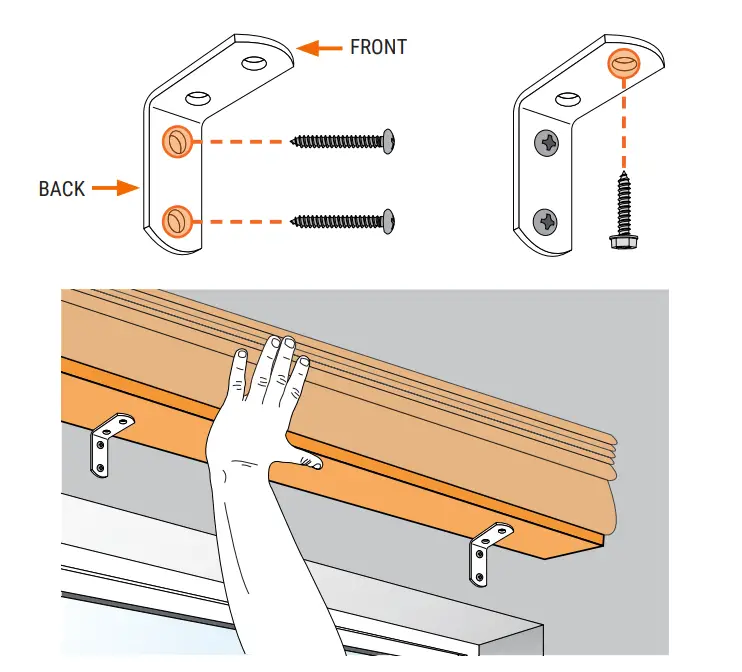 FRONT

BACK