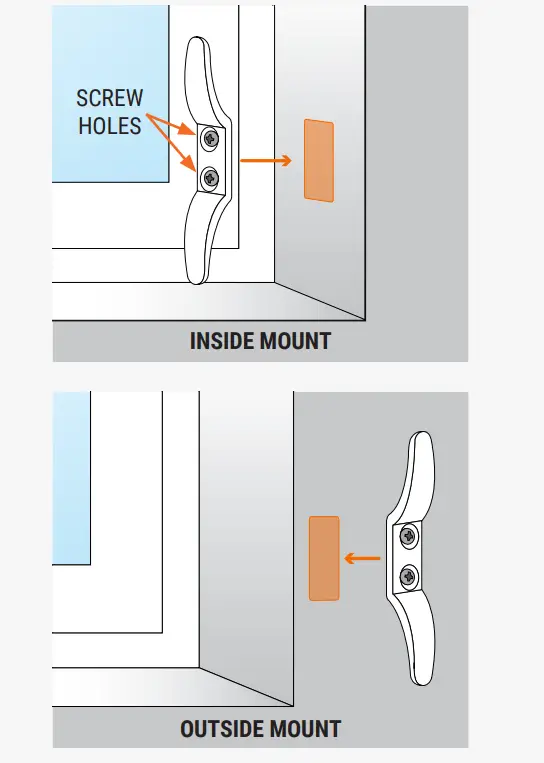 SCREW HOLES

INSIDE MOUNT

OUTSIDE MOUNT