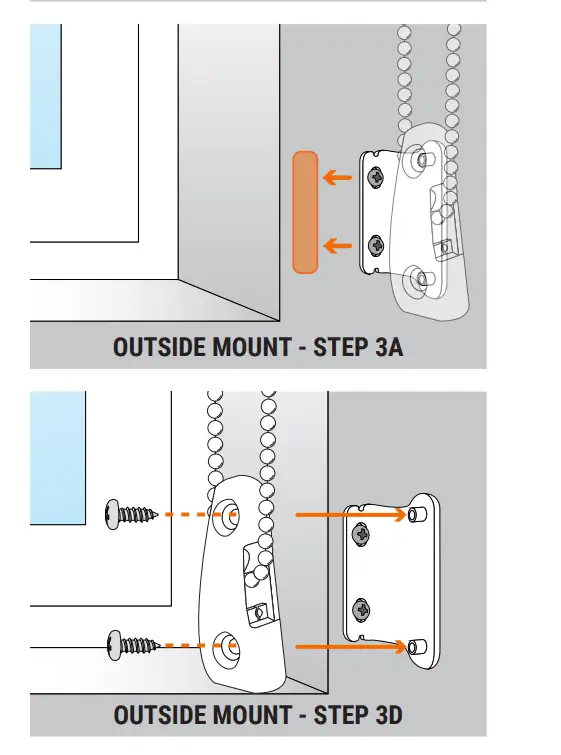 OUTSIDE MOUNT - STEP 3A

OUTSIDE MOUNT - STEP 3D