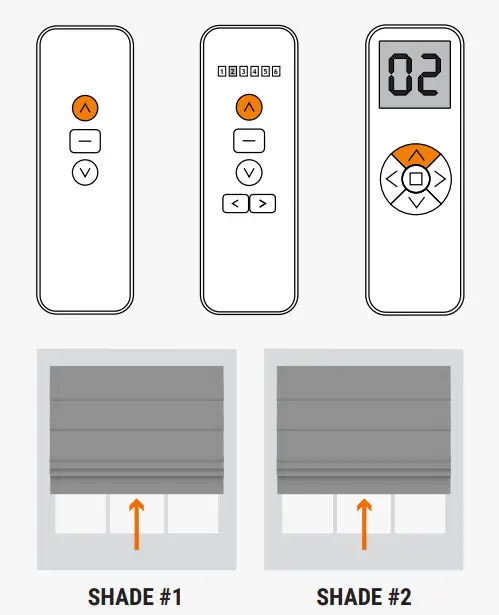 1 2 3 4 5 6

02

SHADE #1

SHADE #2