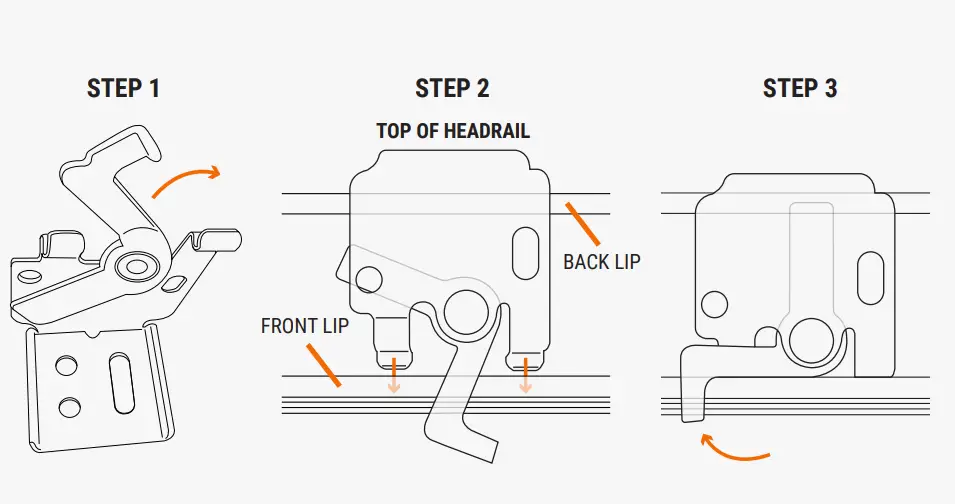 STEP 1

STEP 2

TOP OF HEADRAIL

BACK LIP

FRONT LIP

STEP 3