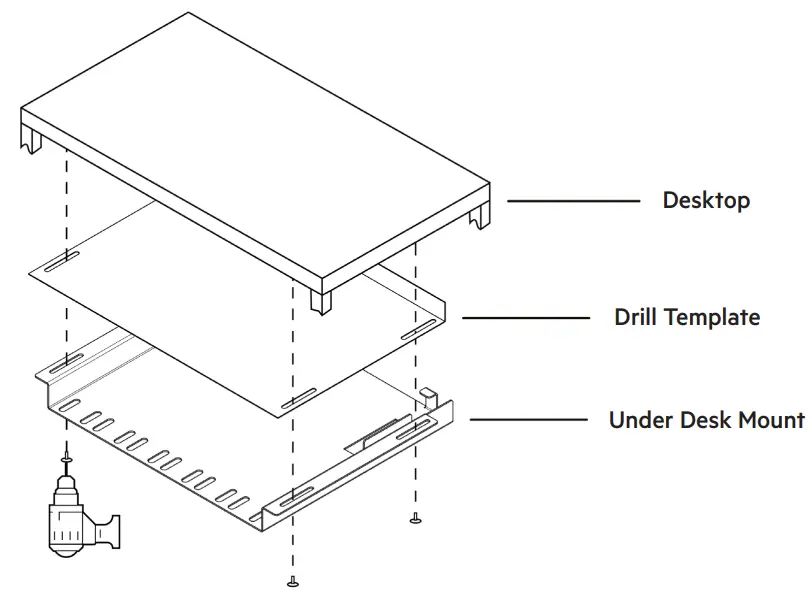 Desktop

Drill Template

Under Desk Mount