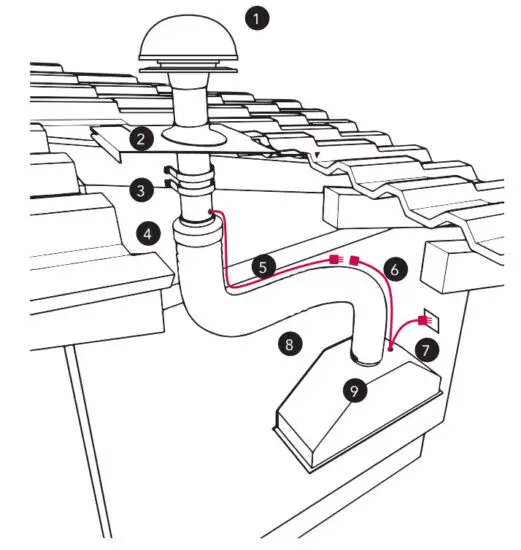 1
2
3
4
5
6
7
8
9