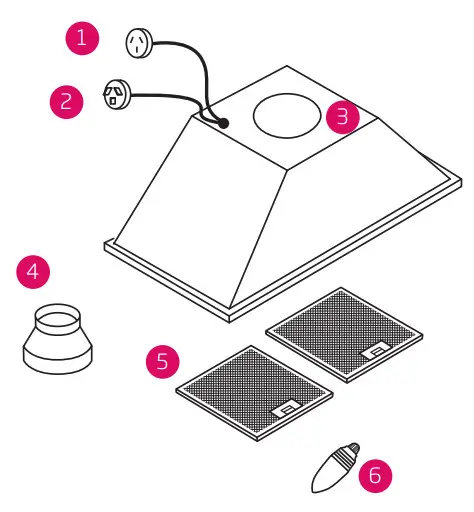 1
2
3
4
5
6