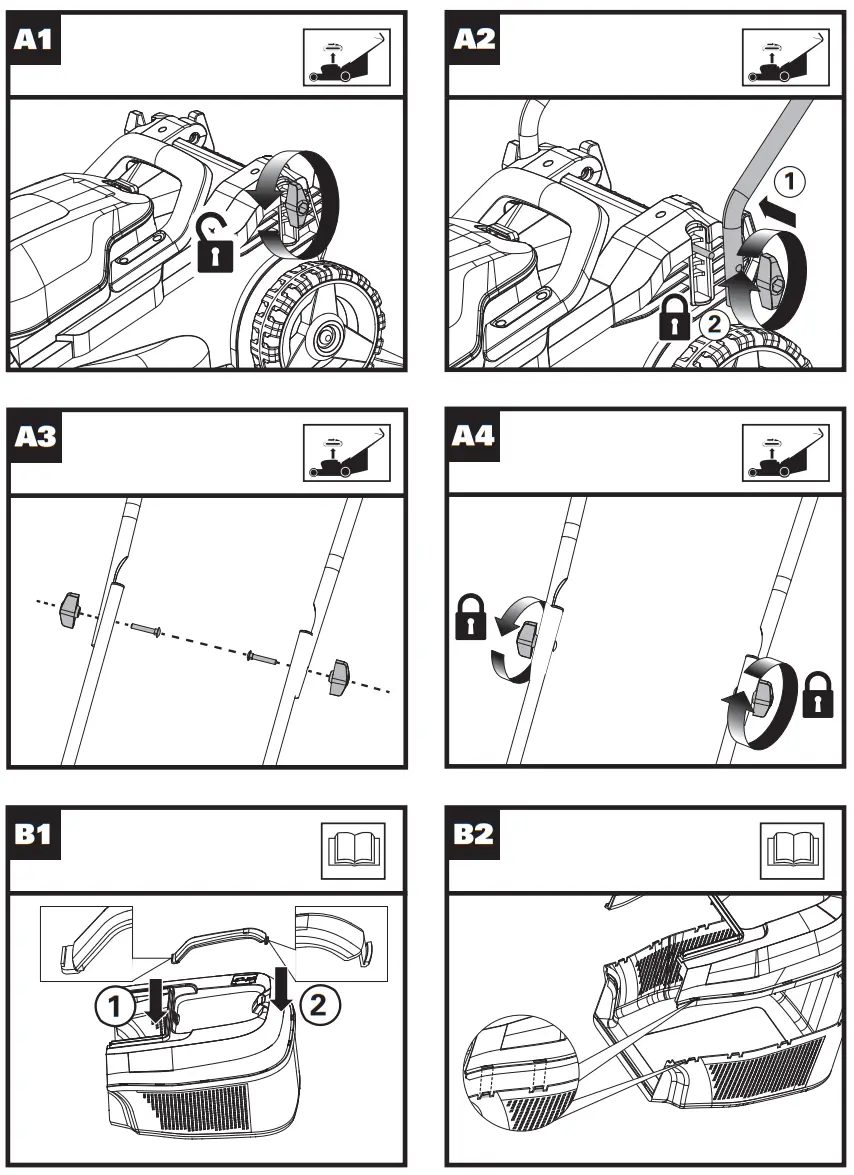 A1

A2

1

2

A3

A4

B1

1

2

B2