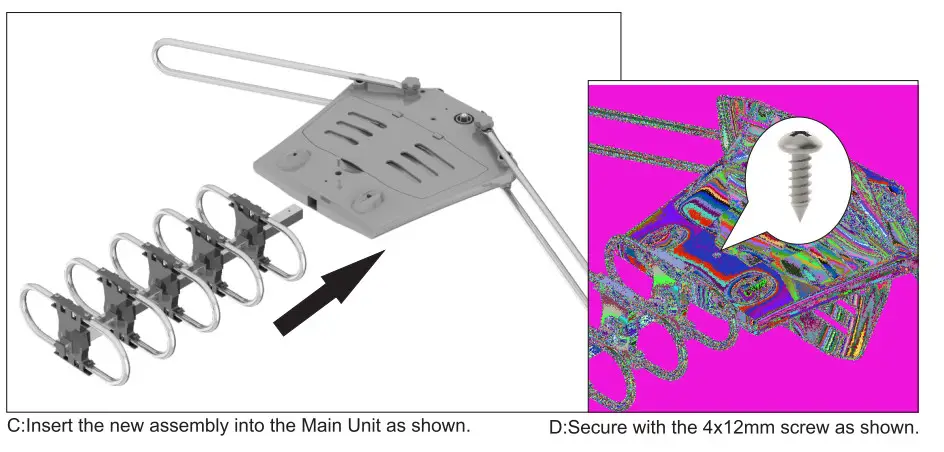 C:Insert the new assembly into the Main Unit as shown.

D:Secure with the 4x12mm screw as shown.