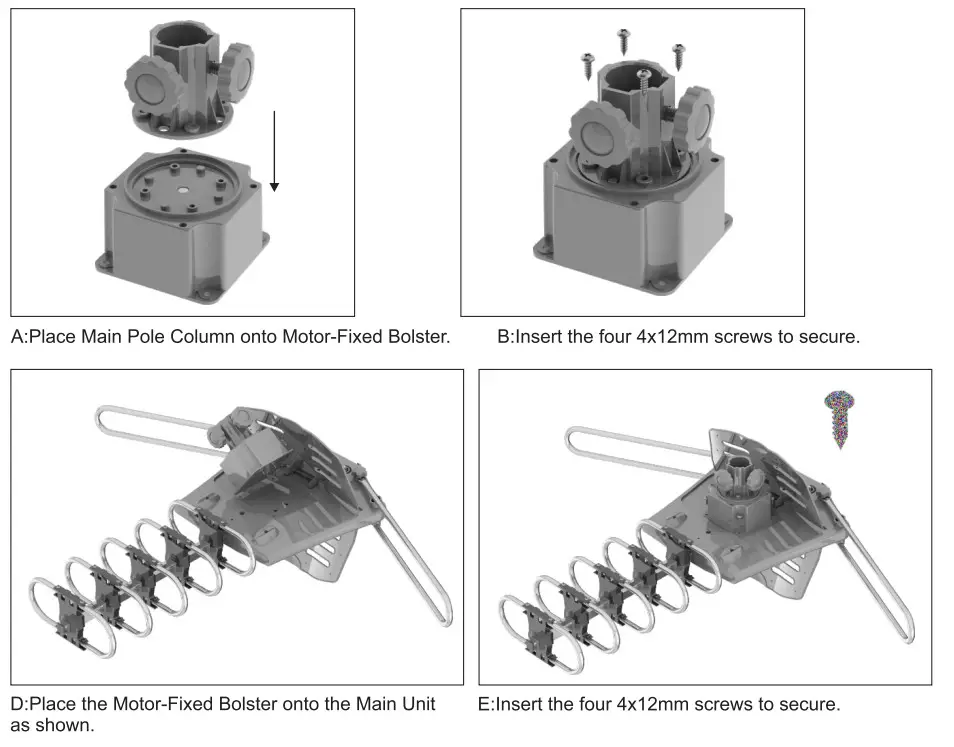 A:Place Main Pole Column onto Motor-Fixed Bolster.

B:Insert the four 4x12mm screws to secure.

D:Place the Motor-Fixed Bolster onto the Main Unit as shown.

E:Insert the four 4x12mm screws to secure.