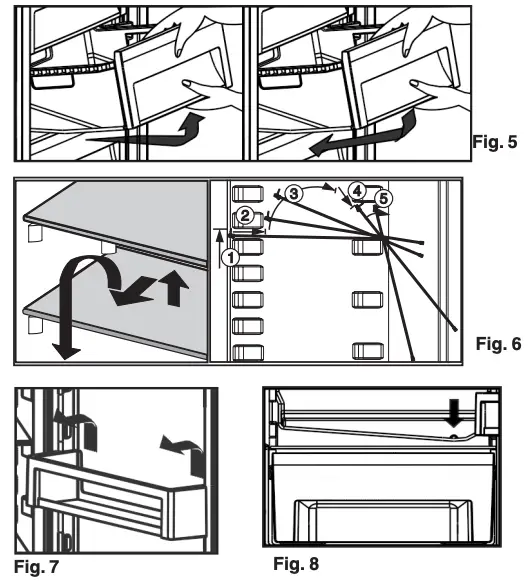 Fig. 5

3
4
5
2
1

Fig. 6

Fig. 7

Fig. 8