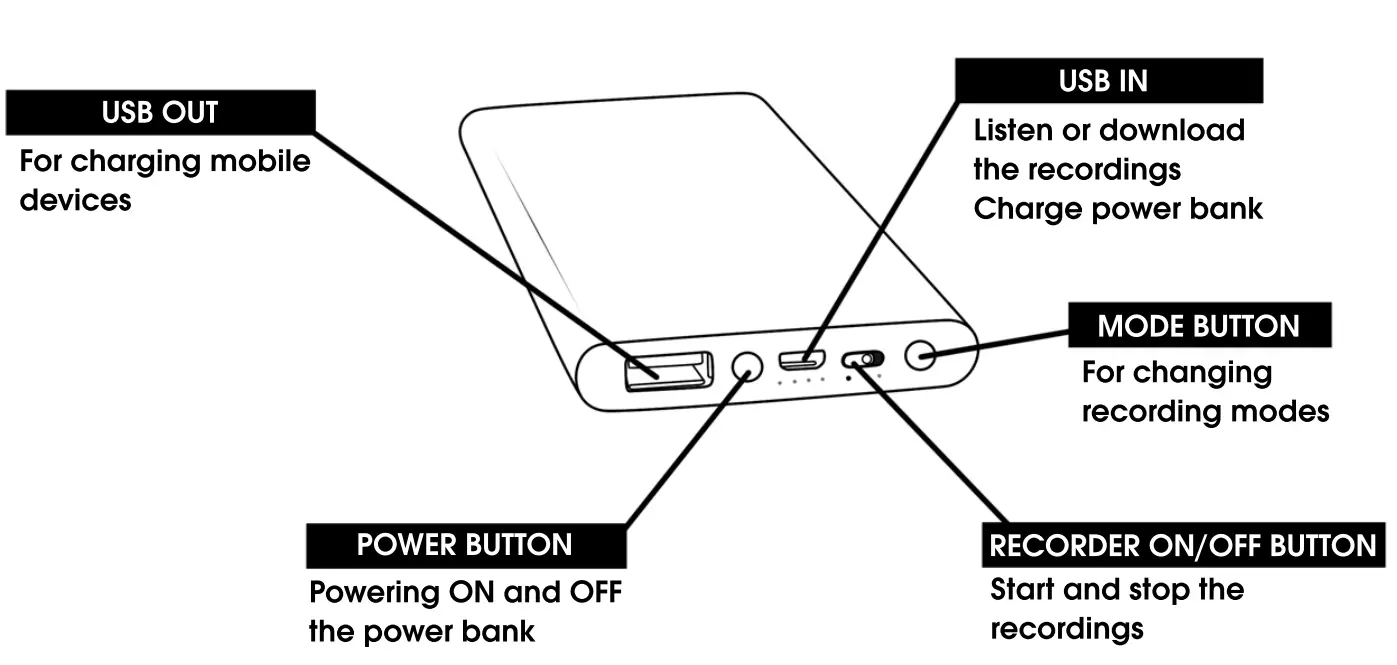 USB OUT
For charging mobile devices

USB IN
Listen or download the recordings
Charge power bank

MODE BUTTON
For changing recording modes

POWER BUTTON
Powering ON and OFF the power bank

RECORDER ON/OFF BUTTON
Start and stop the recordings