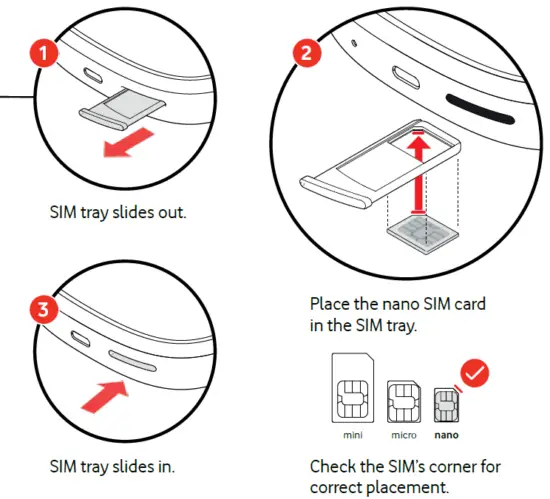 1

SIM tray slides out.

2

Place the nano SIM card in the SIM tray.

mini micro nano

Check the SIM's corner for correct placement.

3

SIM tray slides in.