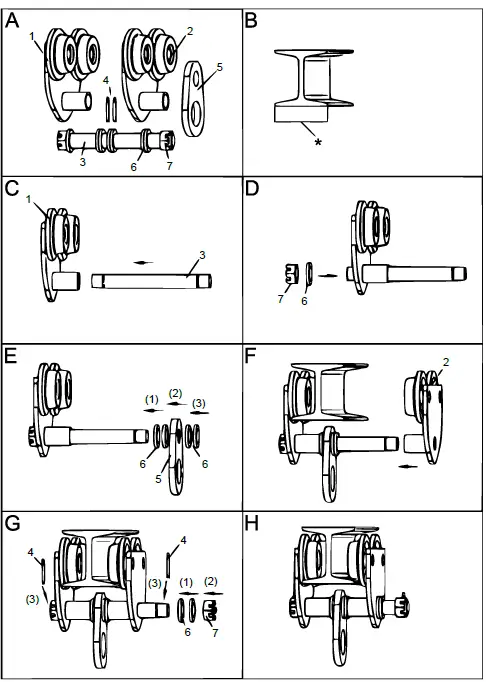 A
1
2
4
5
3
6
7

B
*

C
1
3

D
7
6

E
(1)
(2)
(3)
6
5
6

F
2

G
4
4
(3)
(3)
(1)
(2)
6
7

H