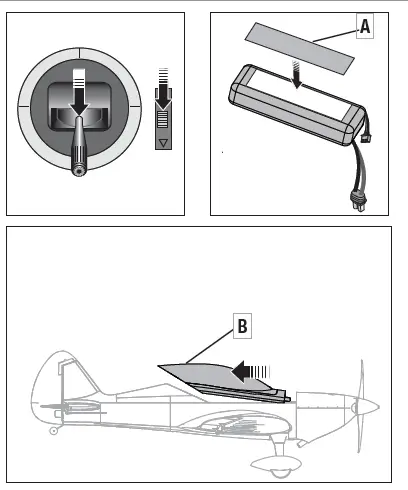 A

B