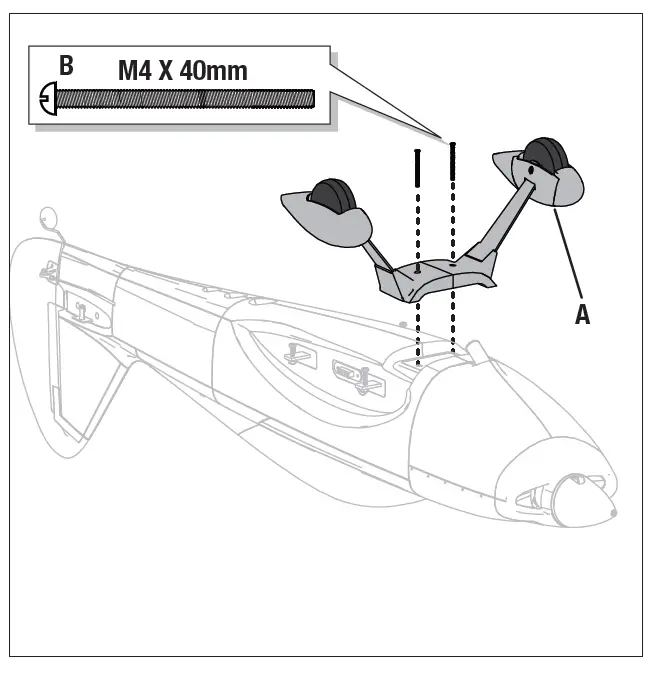 B
M4 X 40mm
A