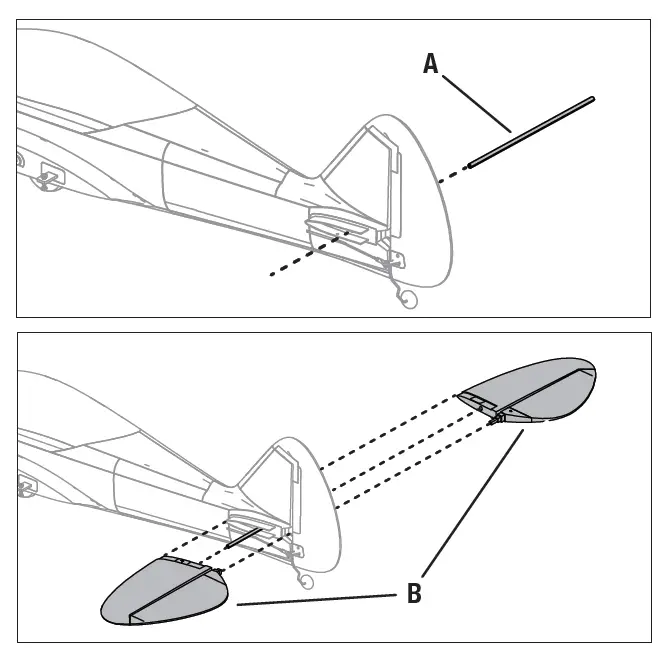 A

B