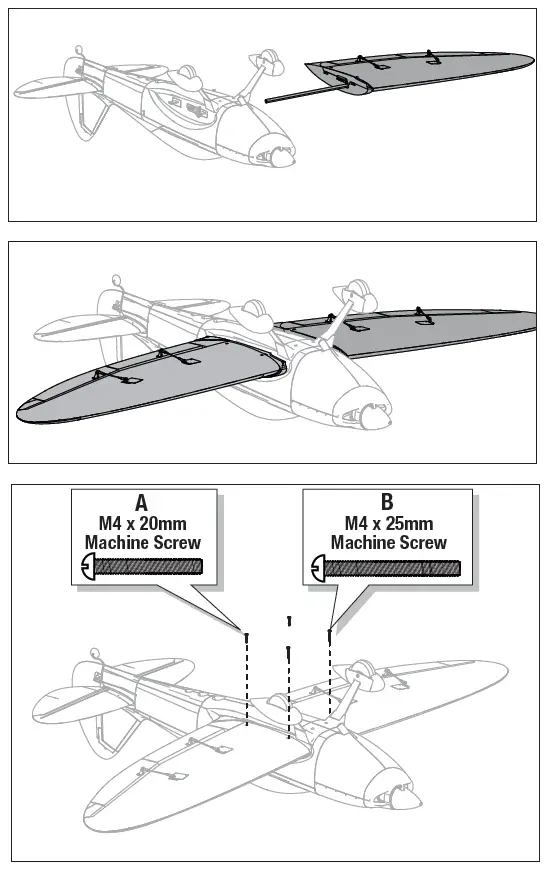 A
M4 x 20mm
Machine Screw

B
M4 x 25mm
Machine Screw