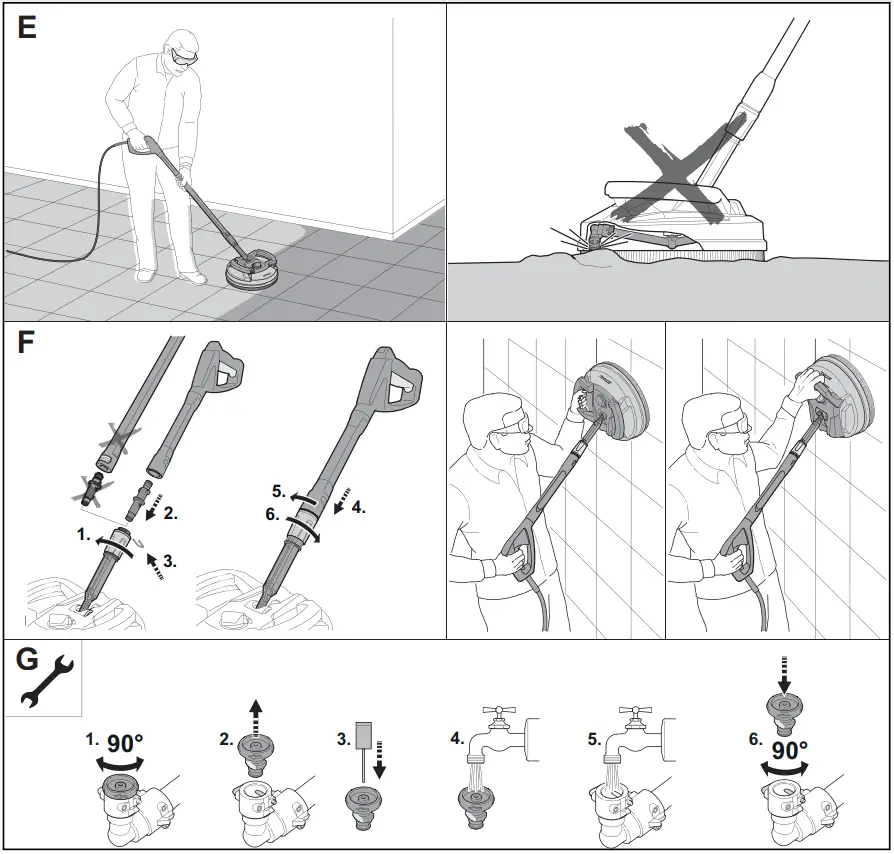 E

F

2.
1.
3.
5.
6.
4.

G

1. 90°
2.
3.
4.
5.
6. 90°