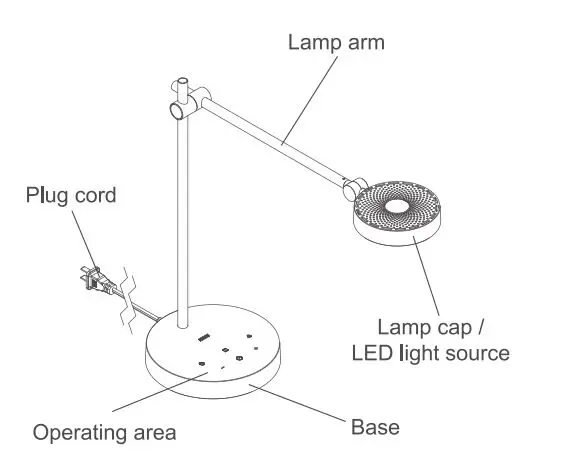 Lamp arm

Plug cord

Lamp cap / LED light source

Operating area

Base