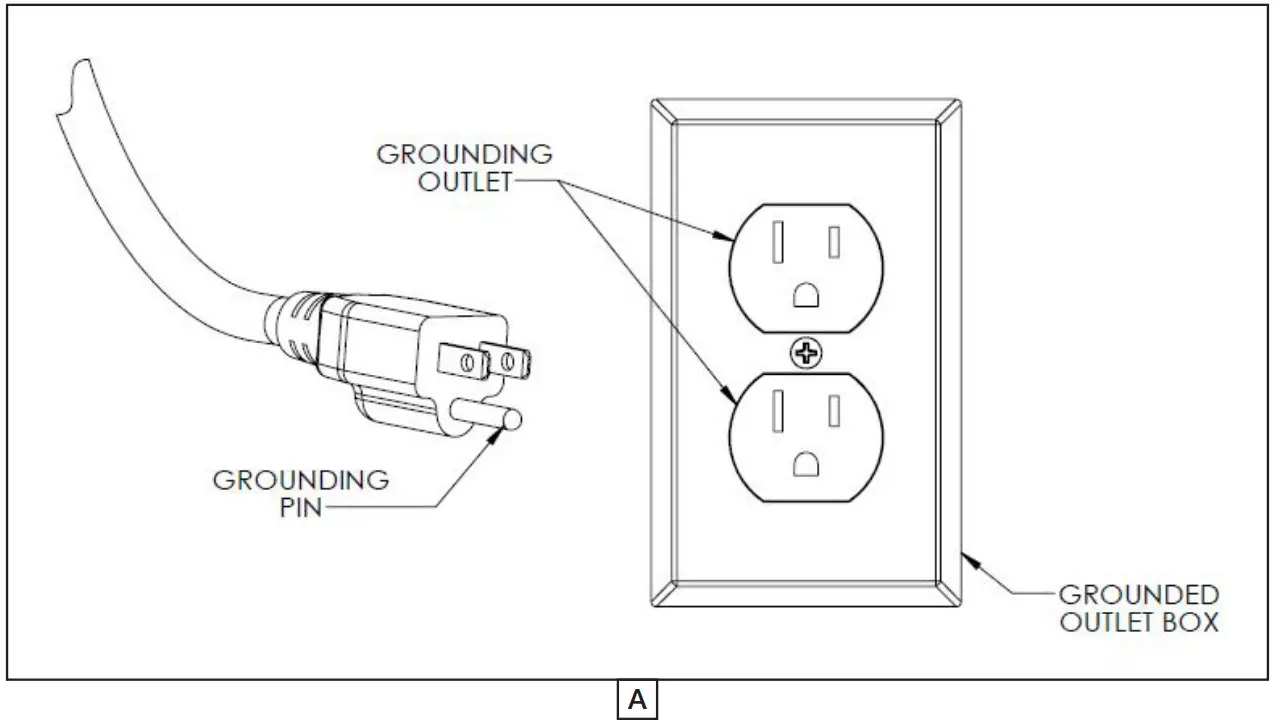 GROUNDING OUTLET

GROUNDING PIN

GROUNDED OUTLET BOX

A