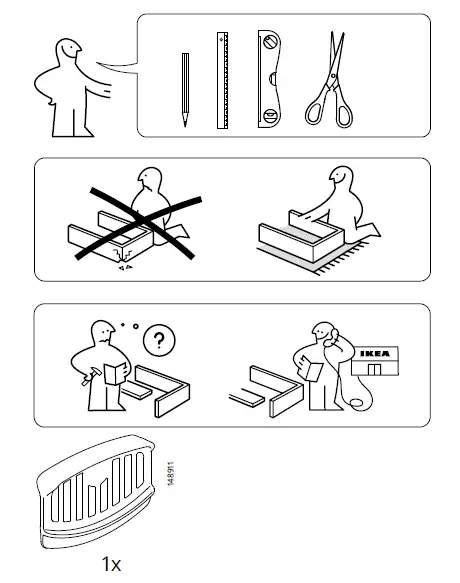 ?

IKEA

148911

1x