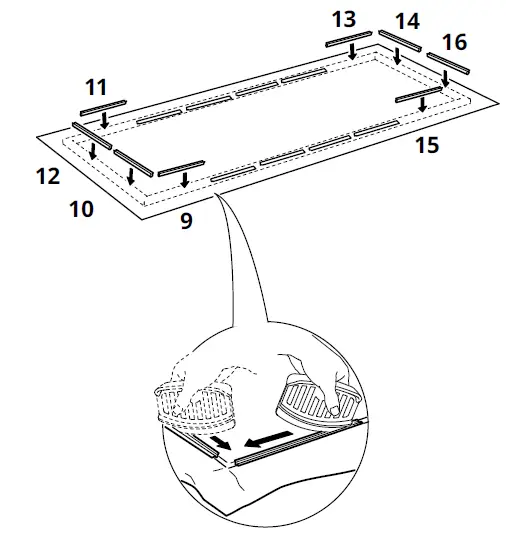 13
14
16
11
15
12
10
9