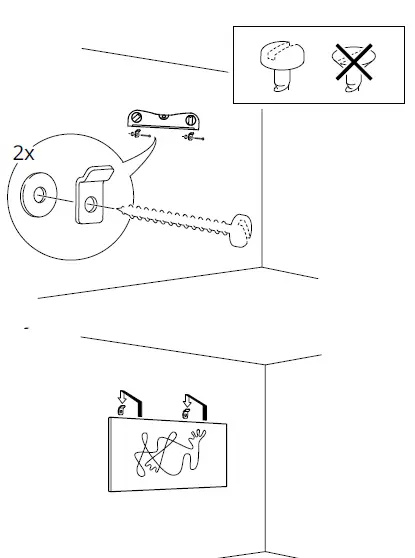 2x