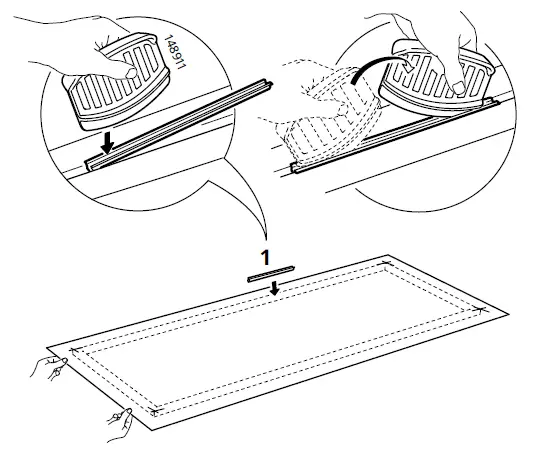 148911

1