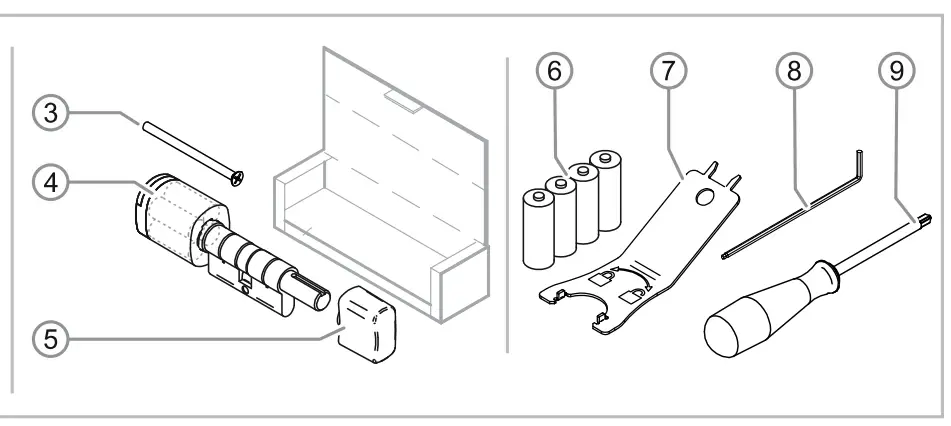 3
4
5
6
7
8
9