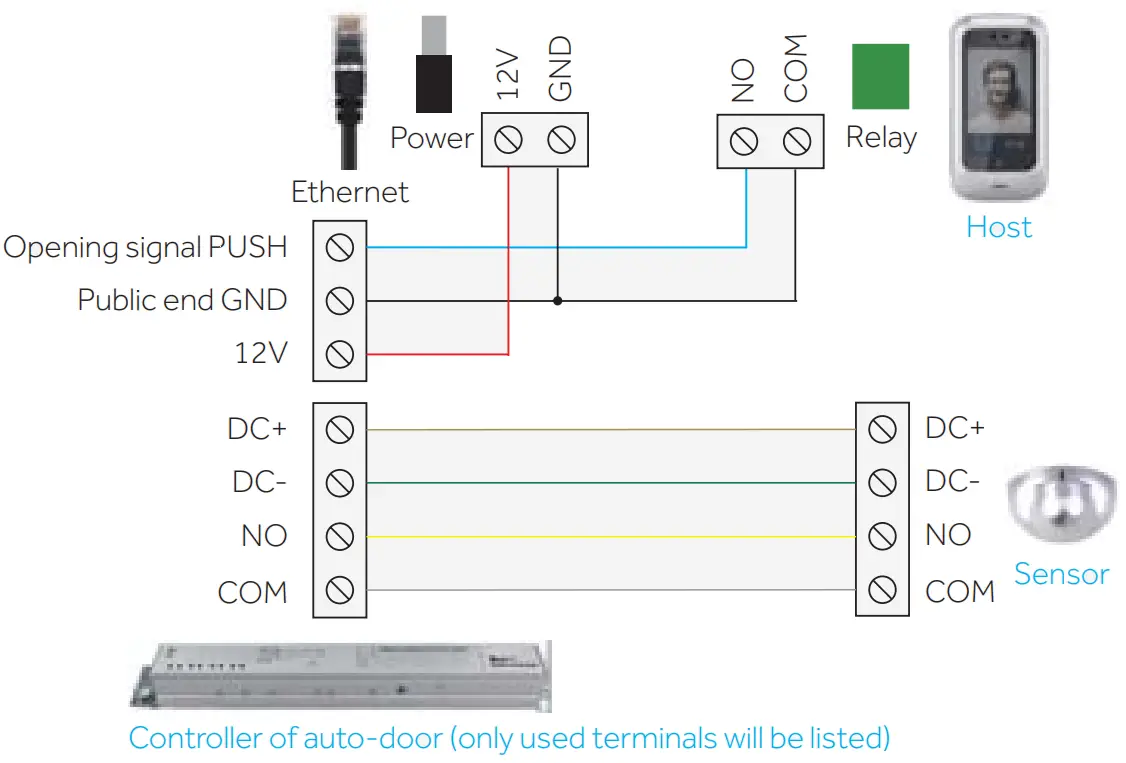 12V GND
NO COM
Power
Relay
Ethernet
Host
Opening signal PUSH
Public end GND
12V
DC+
DC-
NO
COM
DC+
DC-
NO
COM
Sensor
Controller of auto-door (only used terminals will be listed)