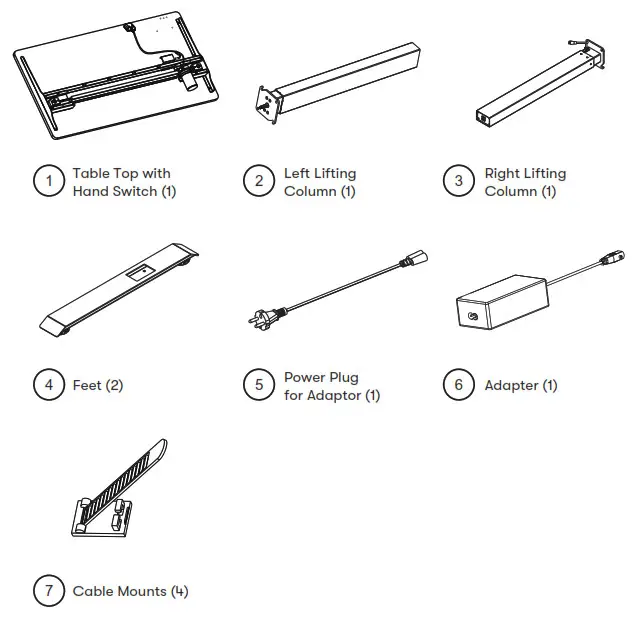 1 Table Top with Hand Switch (1)

2 Left Lifting Column (1)

3 Right Lifting Column (1)

4 Feet (2)

5 Power Plug for Adaptor (1)

6 Adapter (1)

7 Cable Mounts (4)