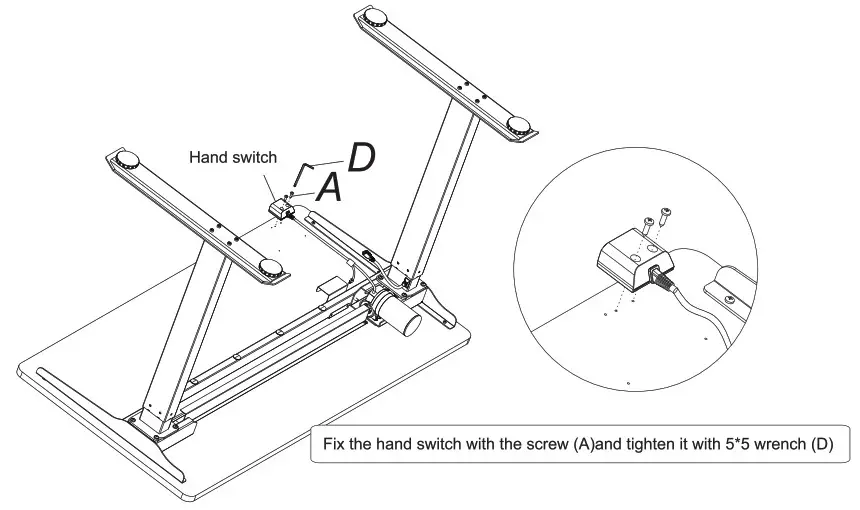 Hand switch
D
A

Fix the hand switch with the screw (A)and tighten it with 5*5 wrench (D)