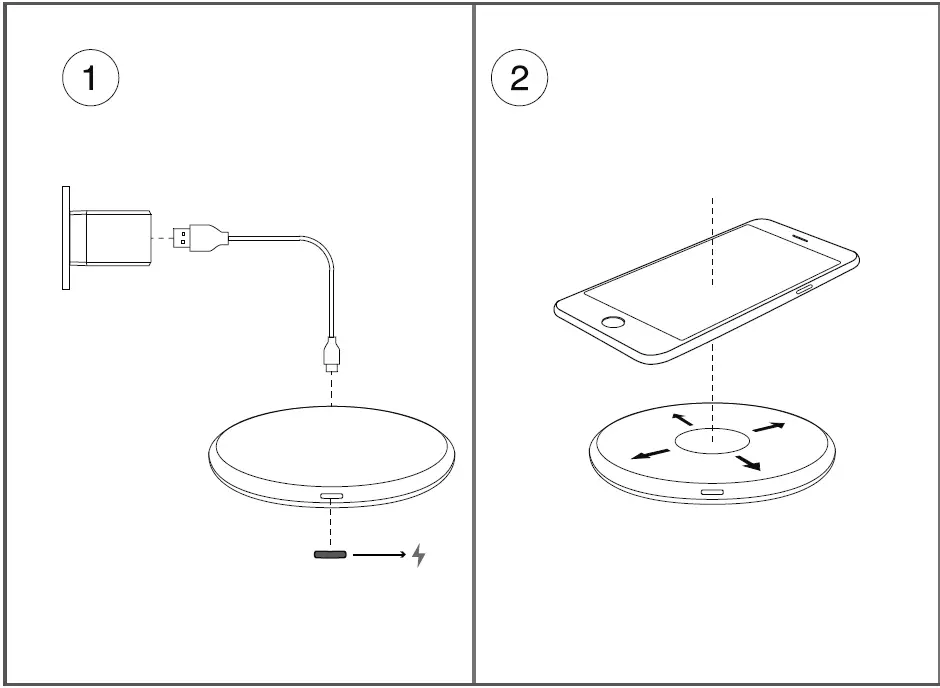 1

2