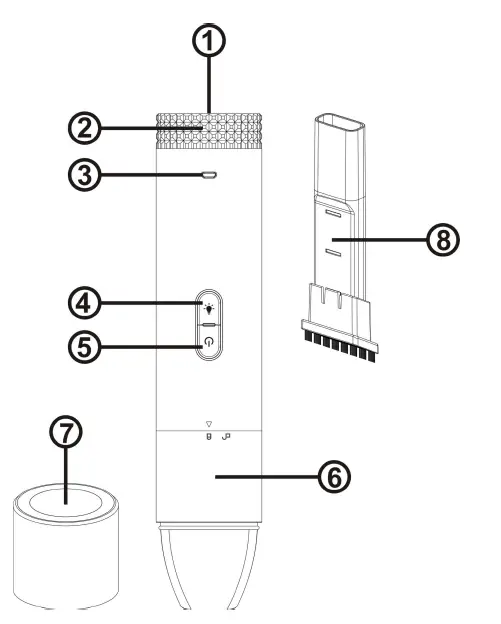 1
2
3
8
4
5
7
6